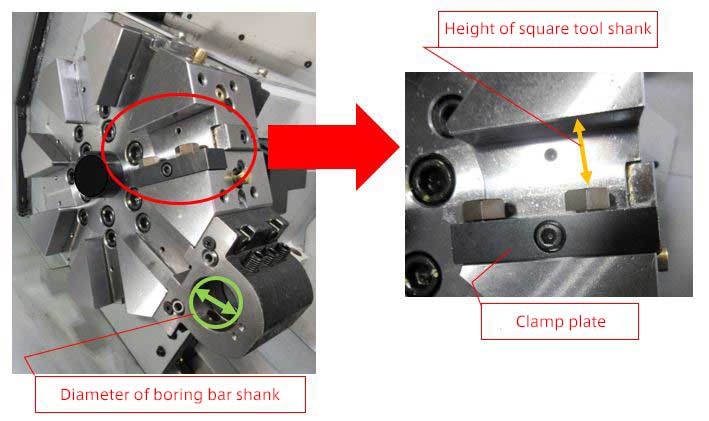 Height of square tool shank

Clamp plate

Diameter of boring bar shank